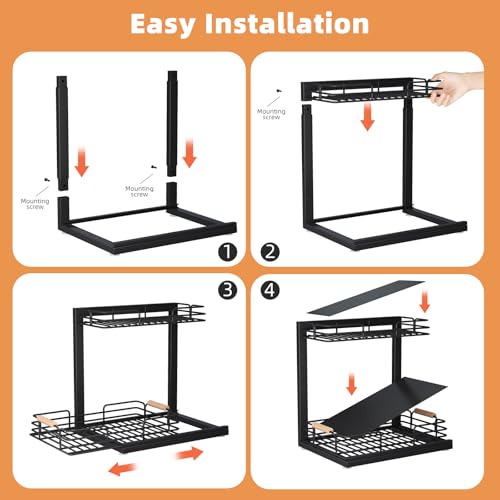 Easy Installation

Mounting screw

Mounting screw

1

Mounting screw

2

3

4