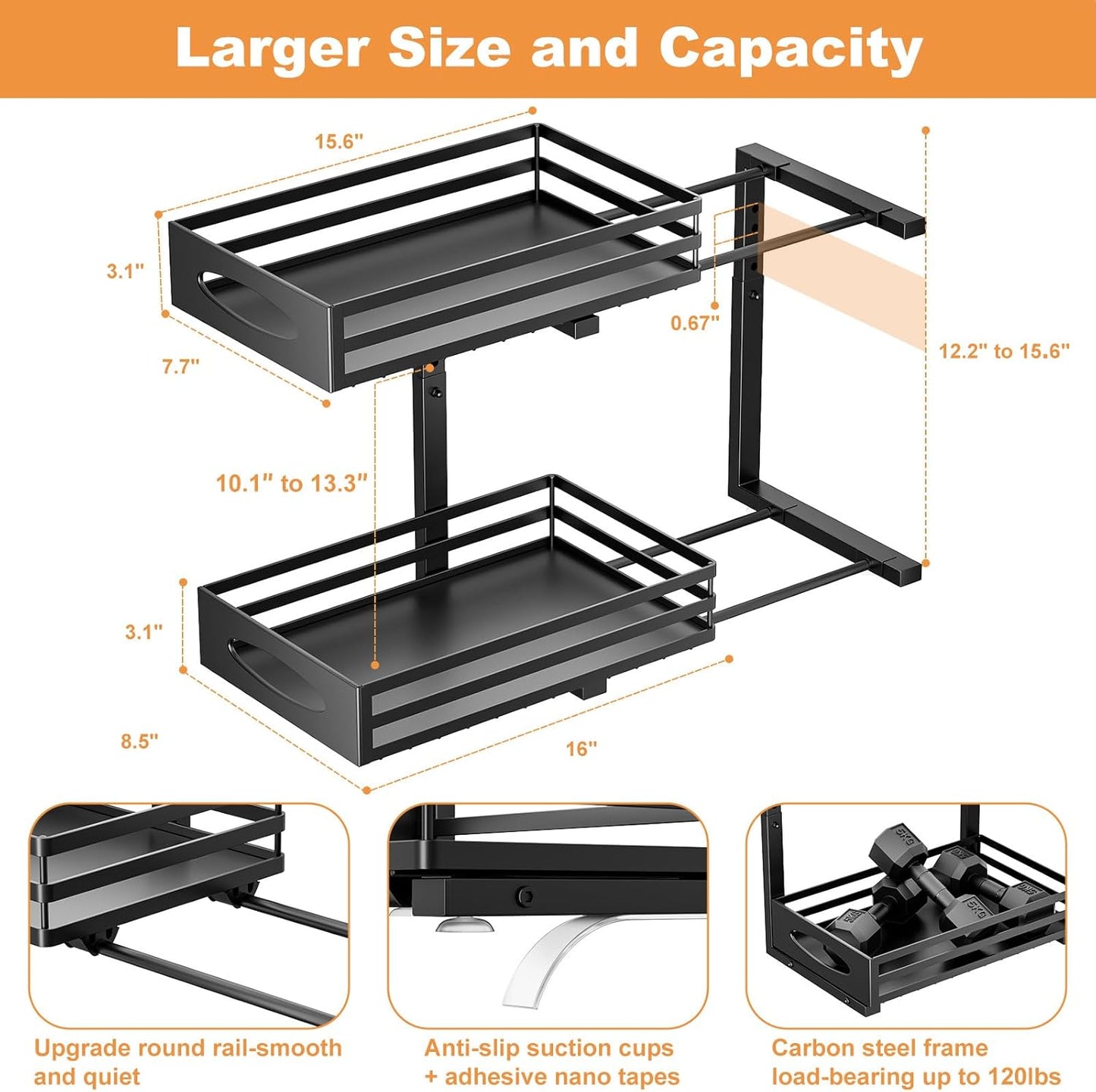 Larger Size and Capacity

15.6"

3.1"

7.7"

0.67"

12.2" to 15.6"

10.1" to 13.3"

3.1"

8.5"

16"

5KG

5KG

5KG

5KG

Upgrade round rail-smooth and quiet

Anti-slip suction cups + adhesive nano tapes

Carbon steel frame load-bearing up to 120lbs